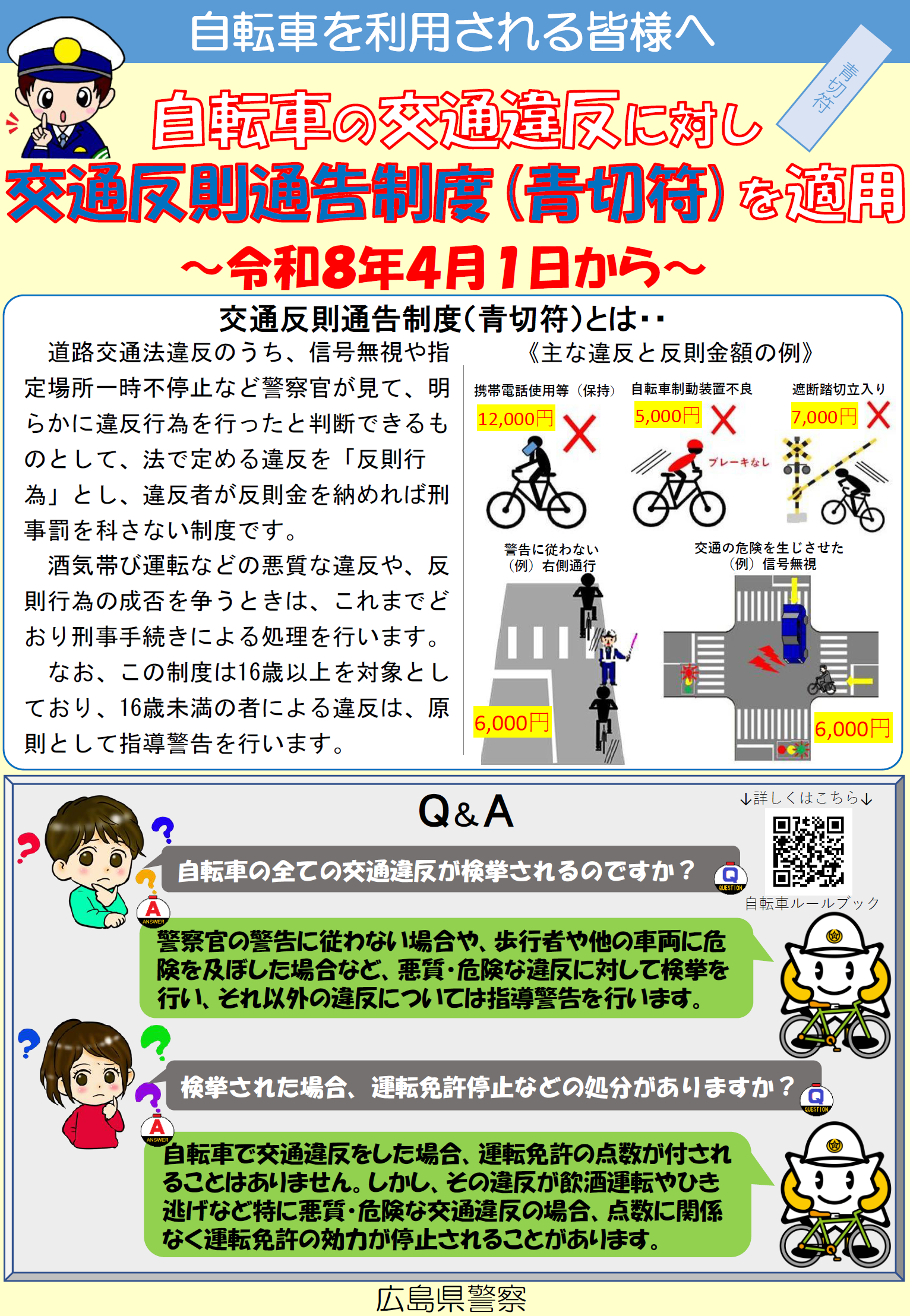 自転車を利用される皆様へ

青切符

自転車の交通違反に対し
交通反則通告制度（青切符）を適用
～令和8年4月1日から～

交通反則通告制度（青切符）とは‥

道路交通法違反のうち、信号無視や指定場所一時不停止など警察官が見て、明らかに違反行為を行ったと判断できるものとして、法で定める違反を「反則行為」とし、違反者が反則金を納めれば刑事罰を科さない制度です。

酒気帯び運転などの悪質な違反や、反則行為の成否を争うときは、これまでどおり刑事手続きによる処理を行います。

なお、この制度は16歳以上を対象としており、16歳未満の者による違反は、原則として指導警告を行います。

《主な違反と反則金額の例》

携帯電話使用等（保持）
12,000円

自転車制動装置不良
5,000円
ブレーキなし

遮断踏切立入り
7,000円

警告に従わない
（例）右側通行
6,000円

交通の危険を生じさせた
（例）信号無視
6,000円

Q&A

↓詳しくはこちら↓
自転車ルールブック

自転車の全ての交通違反が検挙されるのですか？
QUESTION

ANSWER
警察官の警告に従わない場合や、歩行者や他の車両に危険を及ぼした場合など、悪質・危険な違反に対して検挙を行い、それ以外の違反については指導警告を行います。

検挙された場合、運転免許停止などの処分がありますか？
QUESTION

ANSWER
自転車で交通違反をした場合、運転免許の点数が付されることはありません。しかし、その違反が飲酒運転やひき逃げなど特に悪質・危険な交通違反の場合、点数に関係なく運転免許の効力が停止されることがあります。

広島県警察