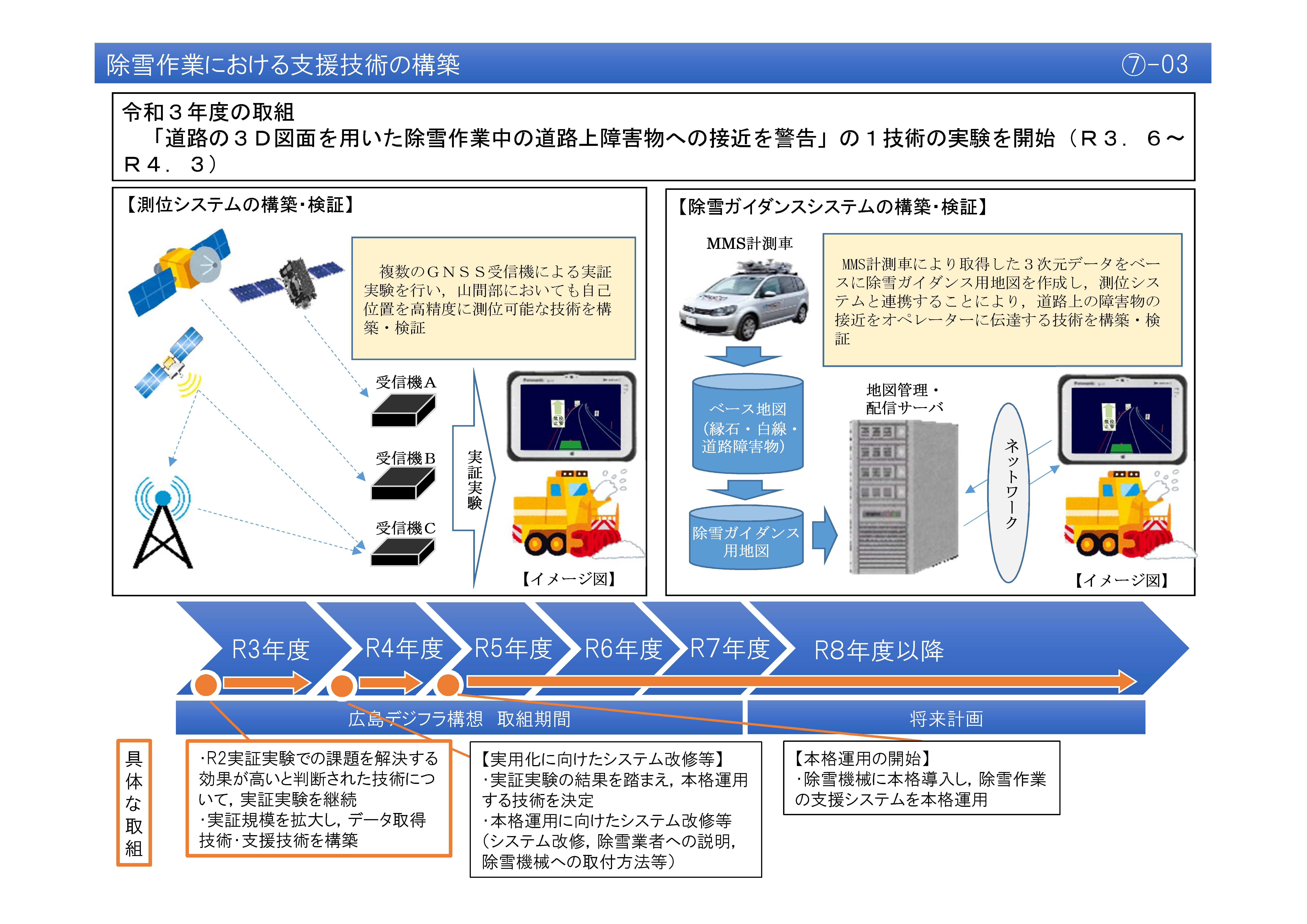 除雪作業における支援技術の構築　⑦-03

令和３年度の取組
「道路の３Ｄ図面を用いた除雪作業中の道路上障害物への接近を警告」の１技術の実験を開始（Ｒ３．６～Ｒ４．３）

【測位システムの構築･検証】

複数のＧＮＳＳ受信機による実証実験を行い，山間部においても自己位置を高精度に測位可能な技術を構築・検証

受信機Ａ
受信機Ｂ
受信機Ｃ

実証実験

【イメージ図】

【除雪ガイダンスシステムの構築･検証】

MMS計測車

MMS計測車により取得した３次元データをベースに除雪ガイダンス用地図を作成し，測位システムと連携することにより，道路上の障害物の接近をオペレーターに伝達する技術を構築・検証

ベース地図（縁石・白線・道路障害物）

除雪ガイダンス用地図

地図管理・配信サーバ

ネットワーク

【イメージ図】

R3年度　R4年度　R5年度　R6年度　R7年度　R8年度以降

広島デジフラ構想　取組期間　将来計画

具体な取組

･R2実証実験での課題を解決する効果が高いと判断された技術について，実証実験を継続
･実証規模を拡大し，データ取得技術･支援技術を構築

【実用化に向けたシステム改修等】
･実証実験の結果を踏まえ，本格運用する技術を決定
･本格運用に向けたシステム改修等（システム改修，除雪業者への説明，除雪機械への取付方法等）

【本格運用の開始】
･除雪機械に本格導入し，除雪作業の支援システムを本格運用