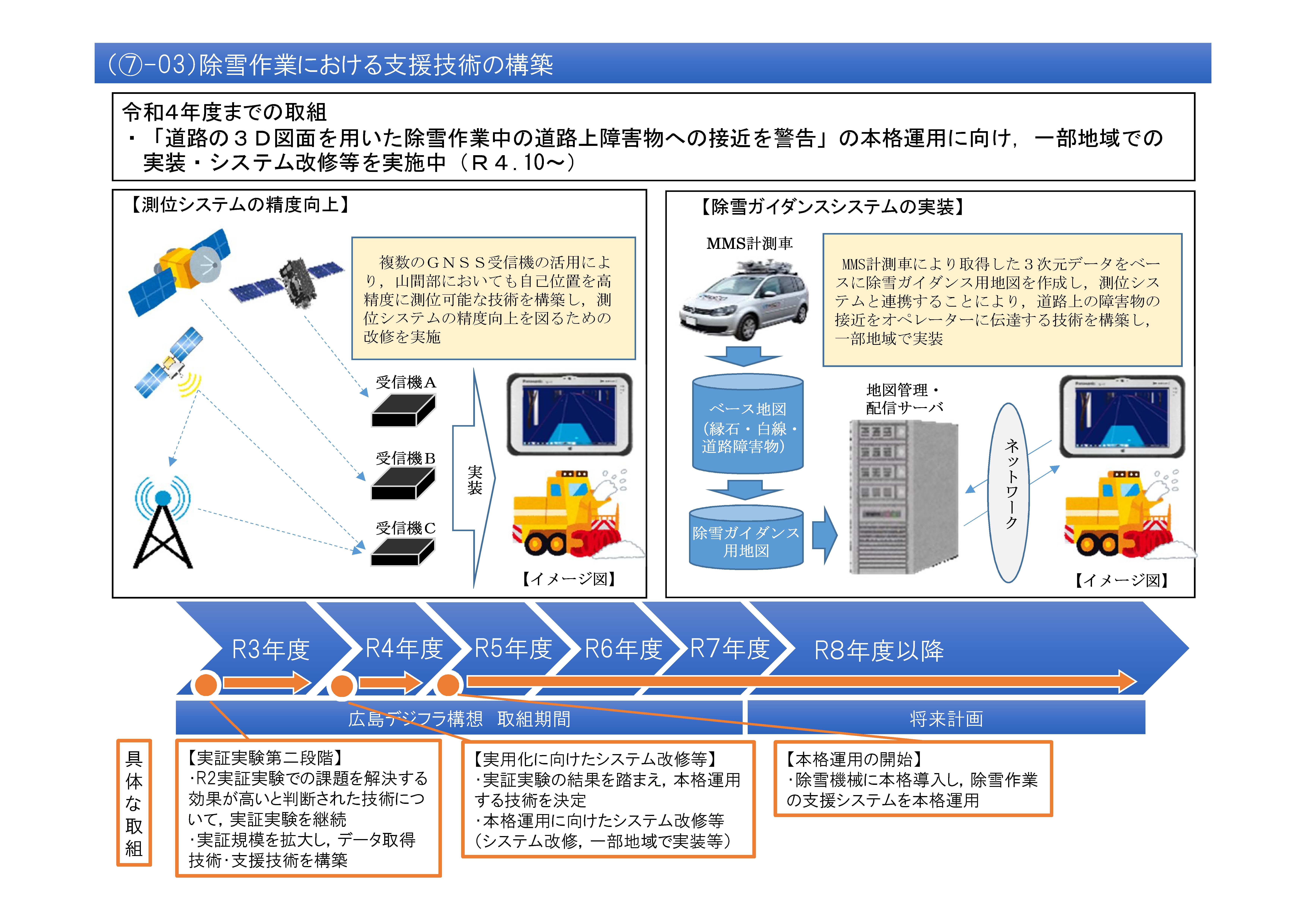 (⑦-03)除雪作業における支援技術の構築

令和4年度までの取組
・「道路の３Ｄ図面を用いた除雪作業中の道路上障害物への接近を警告」の本格運用に向け，一部地域での実装・システム改修等を実施中（Ｒ４.10～）

【測位システムの精度向上】

複数のＧＮＳＳ受信機の活用により，山間部においても自己位置を高精度に測位可能な技術を構築し，測位システムの精度向上を図るための改修を実施

受信機Ａ

受信機Ｂ

受信機Ｃ

実装

【イメージ図】

【除雪ガイダンスシステムの実装】

MMS計測車

MMS計測車により取得した３次元データをベースに除雪ガイダンス用地図を作成し，測位システムと連携することにより，道路上の障害物の接近をオペレーターに伝達する技術を構築し，一部地域で実装

ベース地図（縁石・白線・道路障害物）

除雪ガイダンス用地図

地図管理・配信サーバ

ネットワーク

【イメージ図】

R3年度

R4年度

R5年度

R6年度

R7年度

R8年度以降

広島デジフラ構想 取組期間

将来計画

具体な取組

【実証実験第二段階】
･R2実証実験での課題を解決する効果が高いと判断された技術について，実証実験を継続
･実証規模を拡大し，データ取得技術･支援技術を構築

【実用化に向けたシステム改修等】
･実証実験の結果を踏まえ，本格運用する技術を決定
･本格運用に向けたシステム改修等（システム改修，一部地域で実装等）

【本格運用の開始】
･除雪機械に本格導入し，除雪作業の支援システムを本格運用